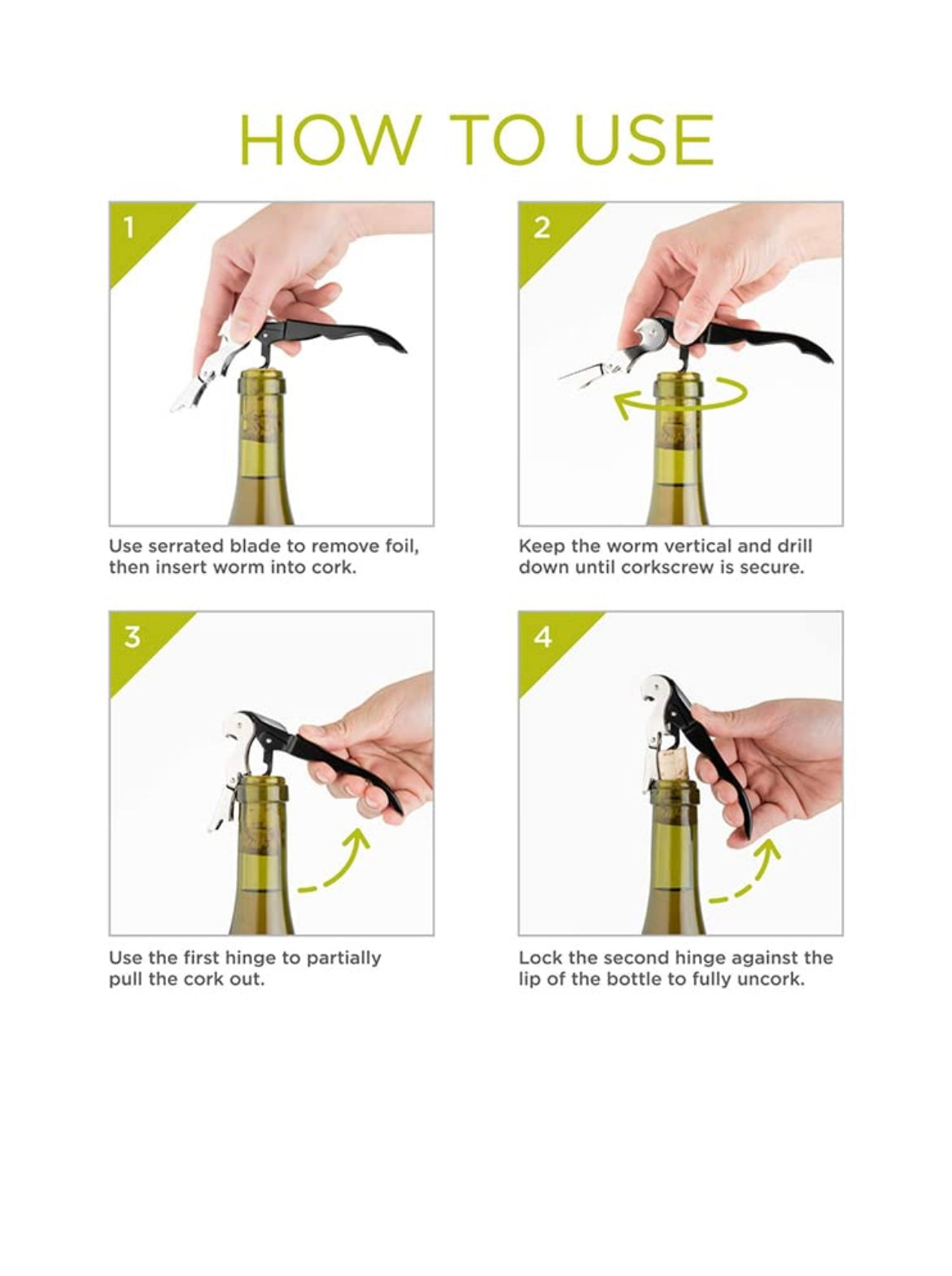 HOW TO USE

1

Use serrated blade to remove foil, then insert worm into cork.

2

Keep the worm vertical and drill down until corkscrew is secure.

3

Use the first hinge to partially pull the cork out.

4

Lock the second hinge against the lip of the bottle to fully uncork.